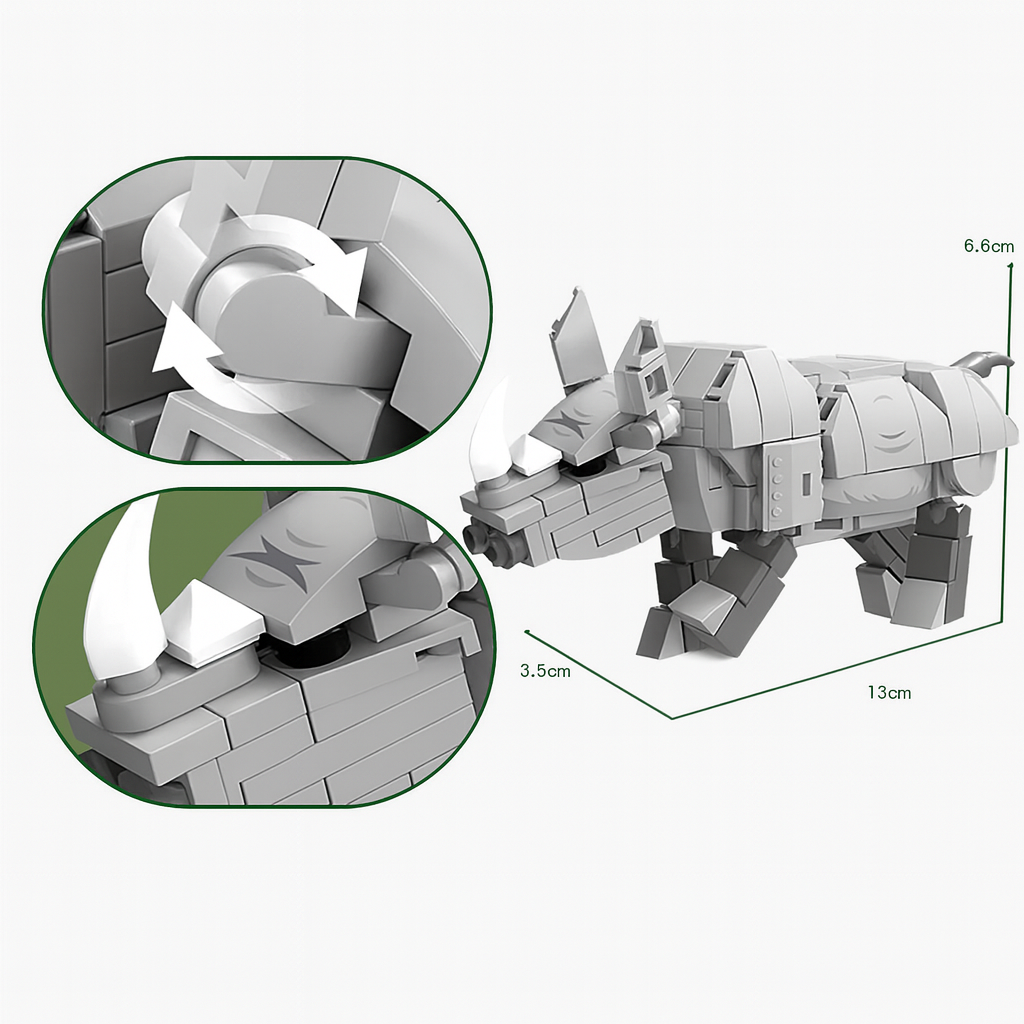 6.6cm

3.5cm

13cm