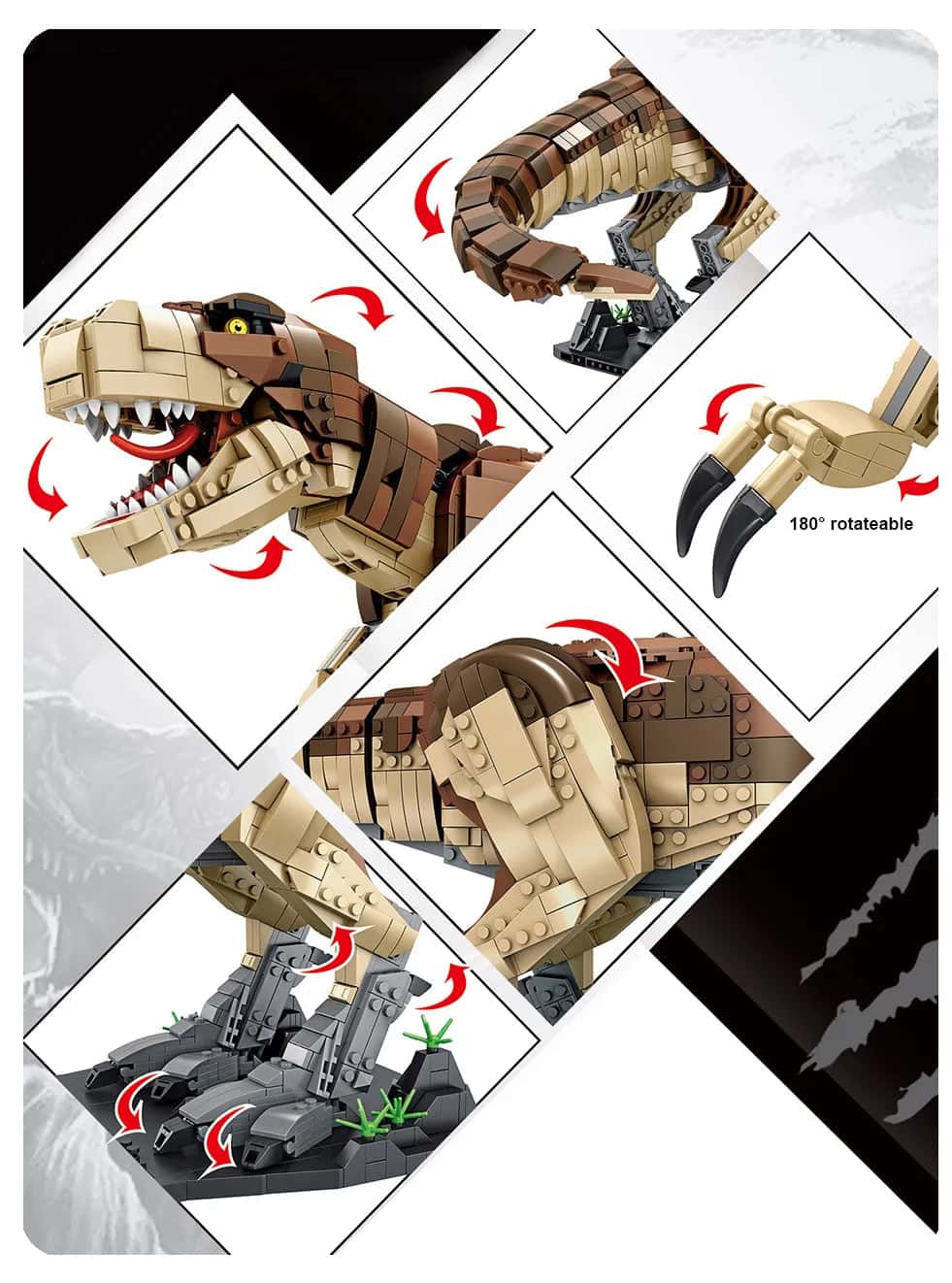 180° rotateable